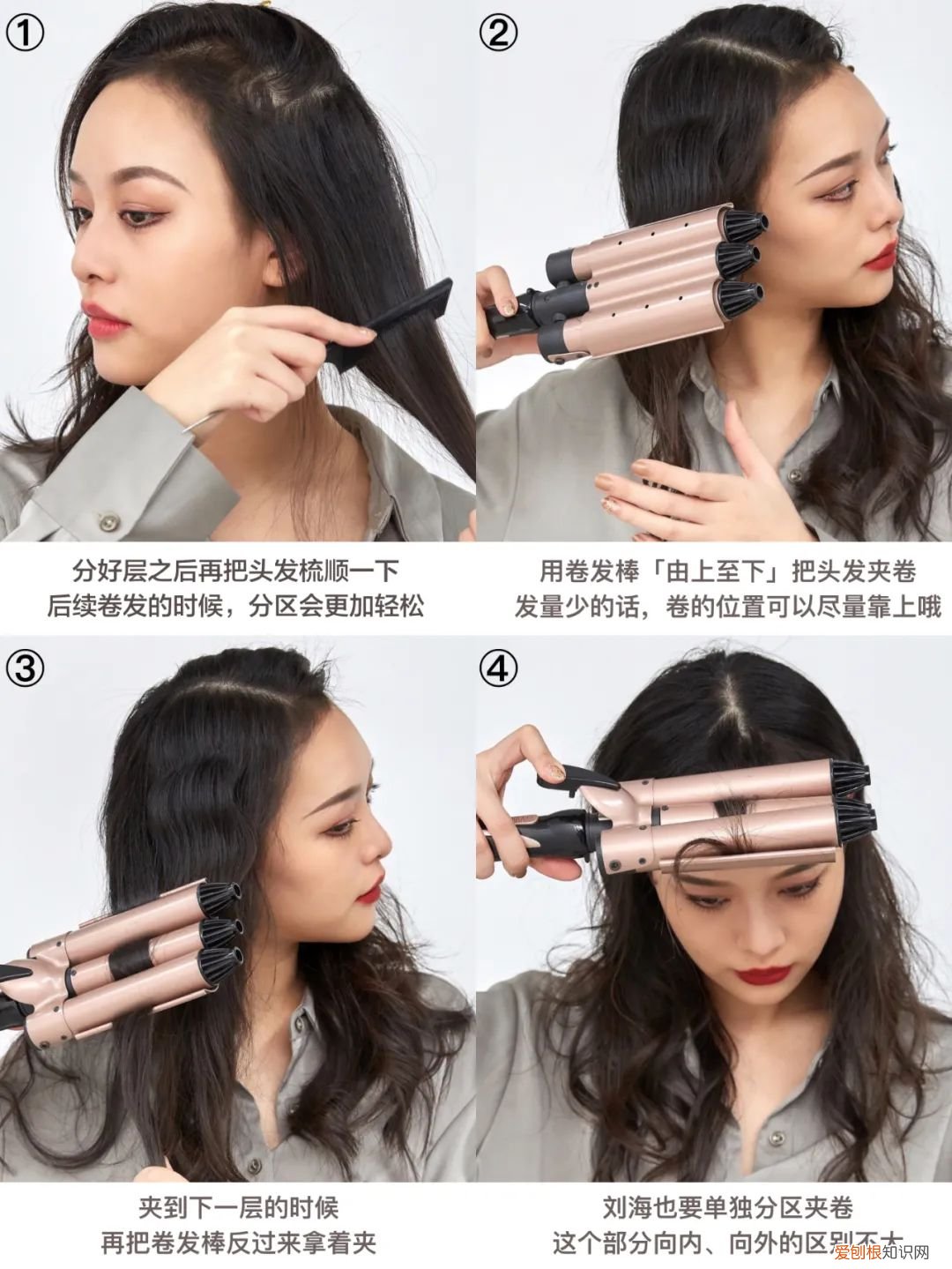 ①

分好层之后再把头发梳顺一下
后续卷发的时候，分区会更加轻松

②

用卷发棒「由上至下」把头发夹卷
发量少的话，卷的位置可以尽量靠上哦

③

夹到下一层的时候
再把卷发棒反过来拿着夹

④

刘海也要单独分区夹卷
这个部分向内、向外的区别不大

爱创根知识网