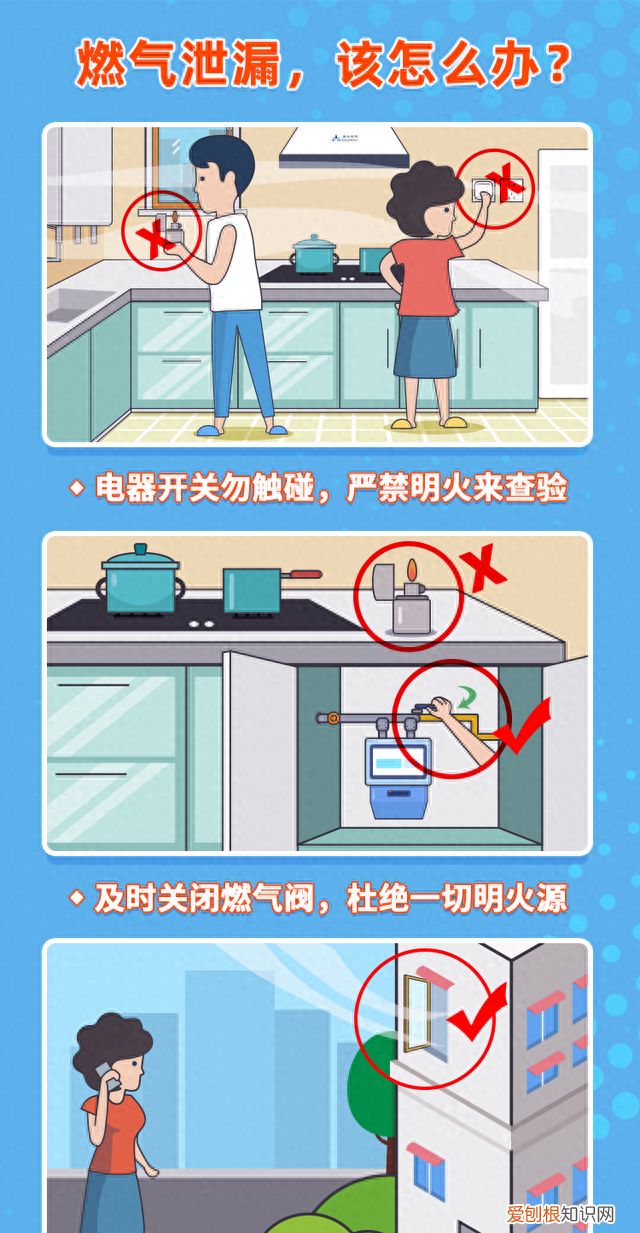 燃气泄漏，该怎么办？

◆ 电器开关勿触碰，严禁明火来查验

◆ 及时关闭燃气阀，杜绝一切明火源

爱创根知识网