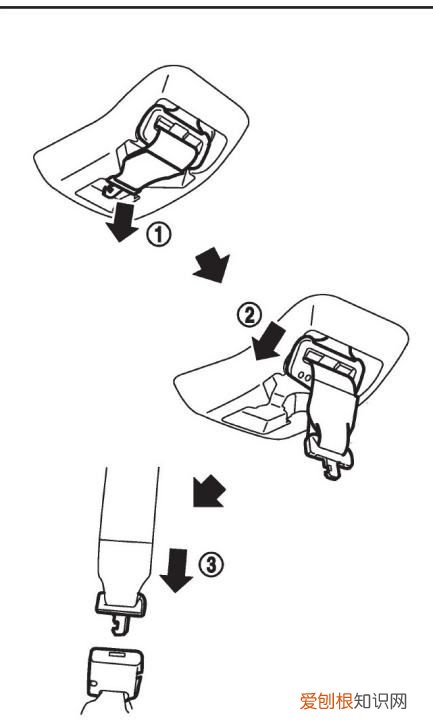 ①
②
③
爱创根知识网