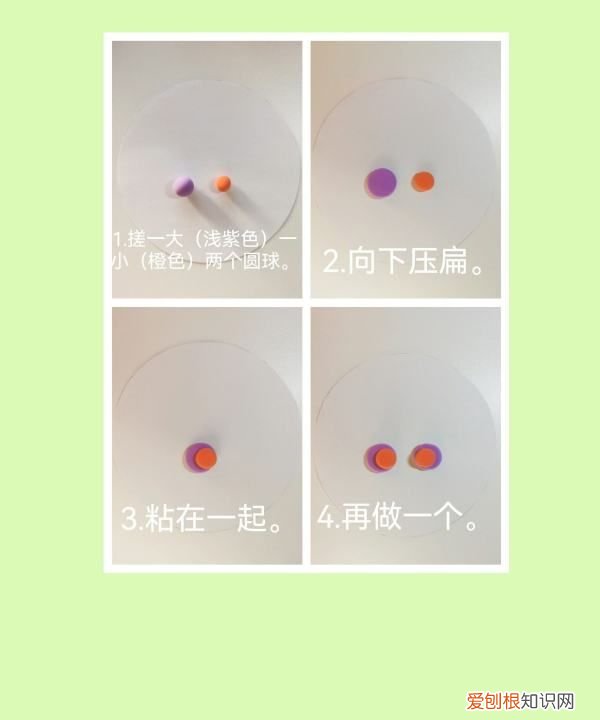 1.搓一大（浅紫色）一小（橙色）两个圆球。

2.向下压扁。

3.粘在一起。

4.再做一个。

爱刨根知识网