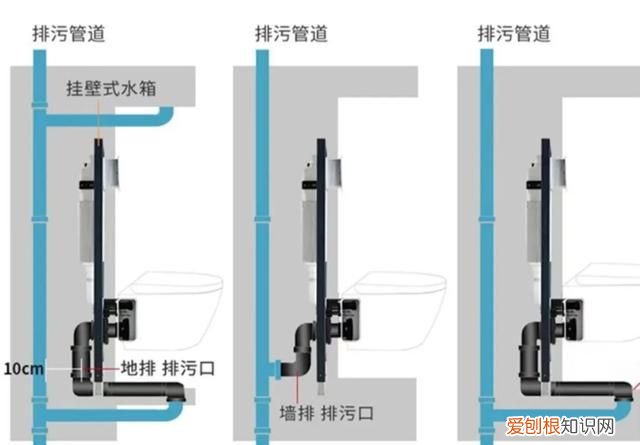 排污管道

挂壁式水箱

10cm

地排 排污口

排污管道

墙排 排污口

排污管道

爱创根知识网