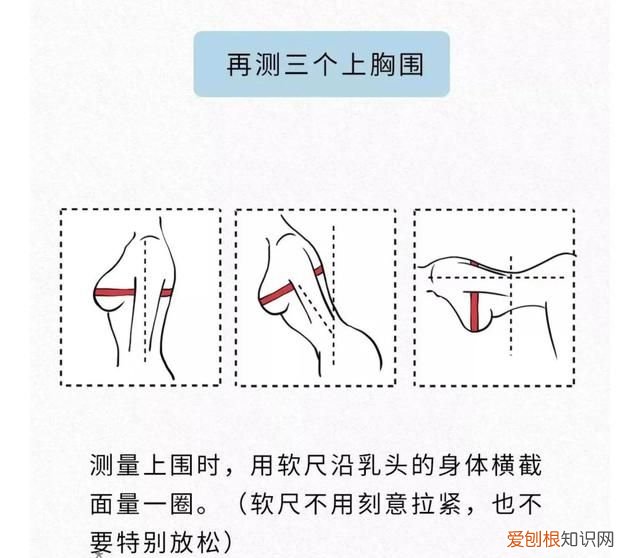 再测三个上胸围

测量上围时，用软尺沿乳头的身体横截面量一圈。（软尺不用刻意拉紧，也不要特别放松）

爱创根知识网