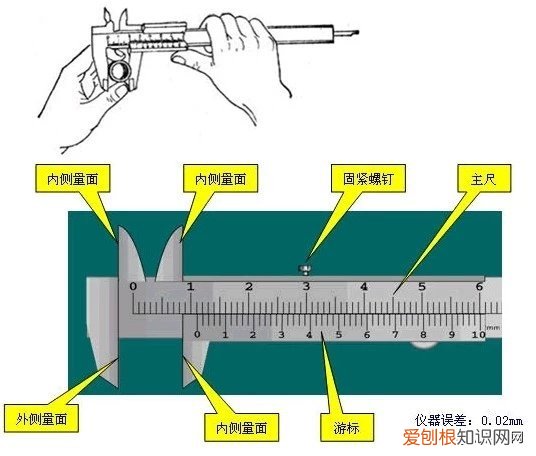 内侧量面

内侧量面

固紧螺钉

主尺

0 1 2 3 4 5 6

0 1 2 3 4 5 6 7 8 9 10 mm

外侧量面

内侧量面

游标

仪器误差：0.02mm

爱创根知识网